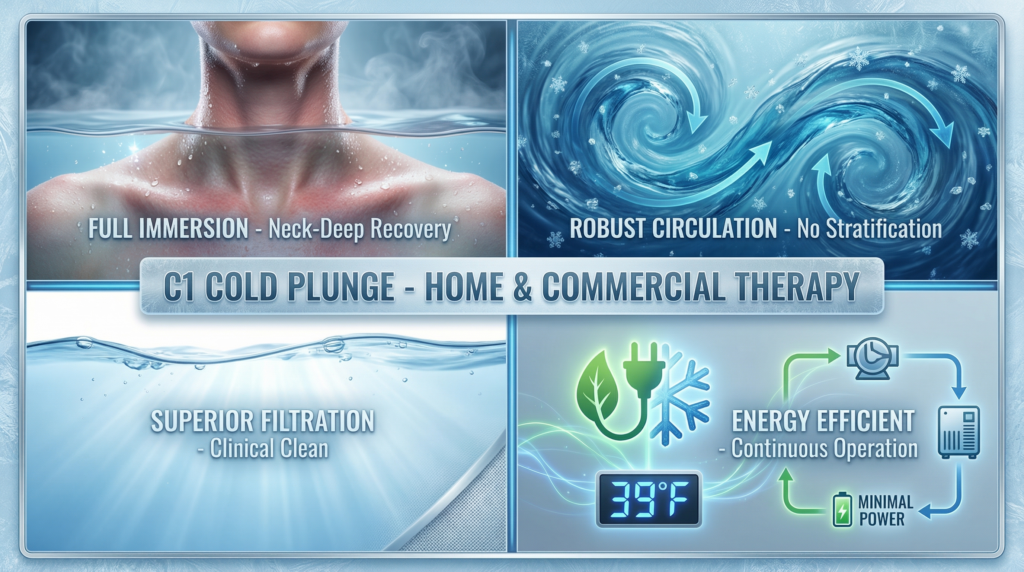 FULL IMMERSION - Neck-Deep Recovery

ROBUST CIRCULATION - No Stratification

C1 COLD PLUNGE - HOME & COMMERCIAL THERAPY

SUPERIOR FILTRATION - Clinical Clean

ENERGY EFFICIENT - Continuous Operation

39°F

MINIMAL POWER